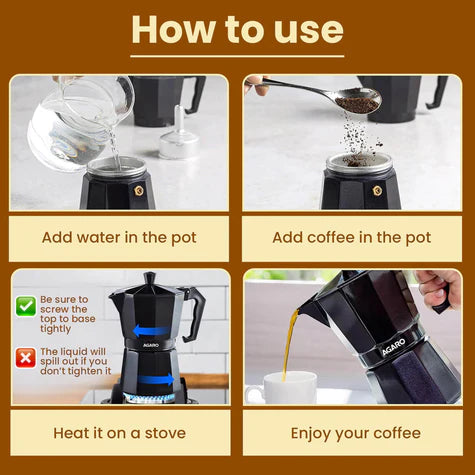 How to use

Add water in the pot

Add coffee in the pot

Be sure to screw the top to base tightly

The liquid will spill out if you don't tighten it

AGARO

Heat it on a stove

AGARO

Enjoy your coffee