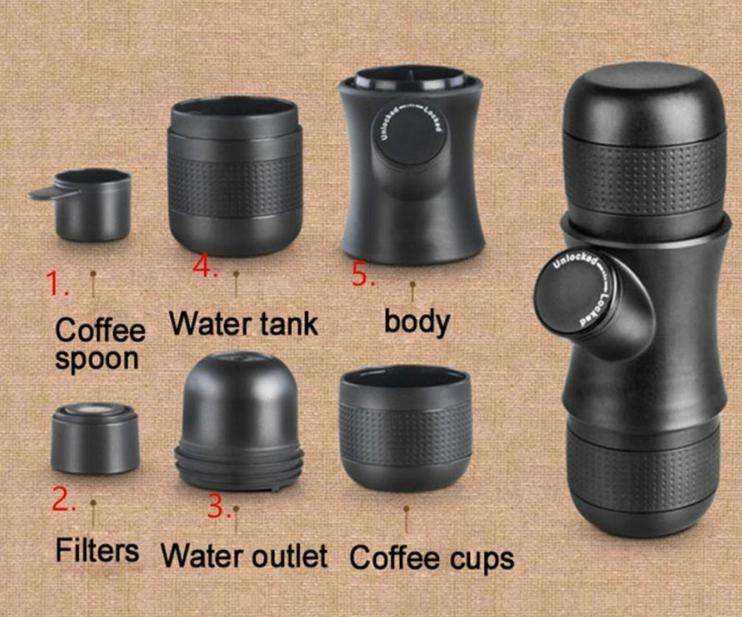 Unlocked Locked

1. Coffee spoon

4. Water tank

5. body

Unlocked Locked

2. Filters

3. Water outlet

Coffee cups