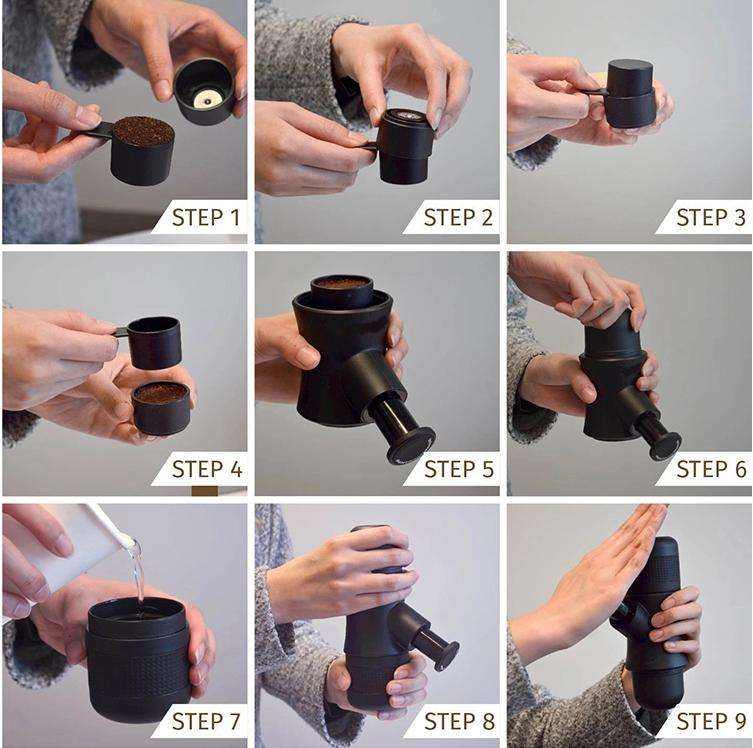 STEP 1

STEP 2

STEP 3

STEP 4

STEP 5

STEP 6

STEP 7

STEP 8

STEP 9